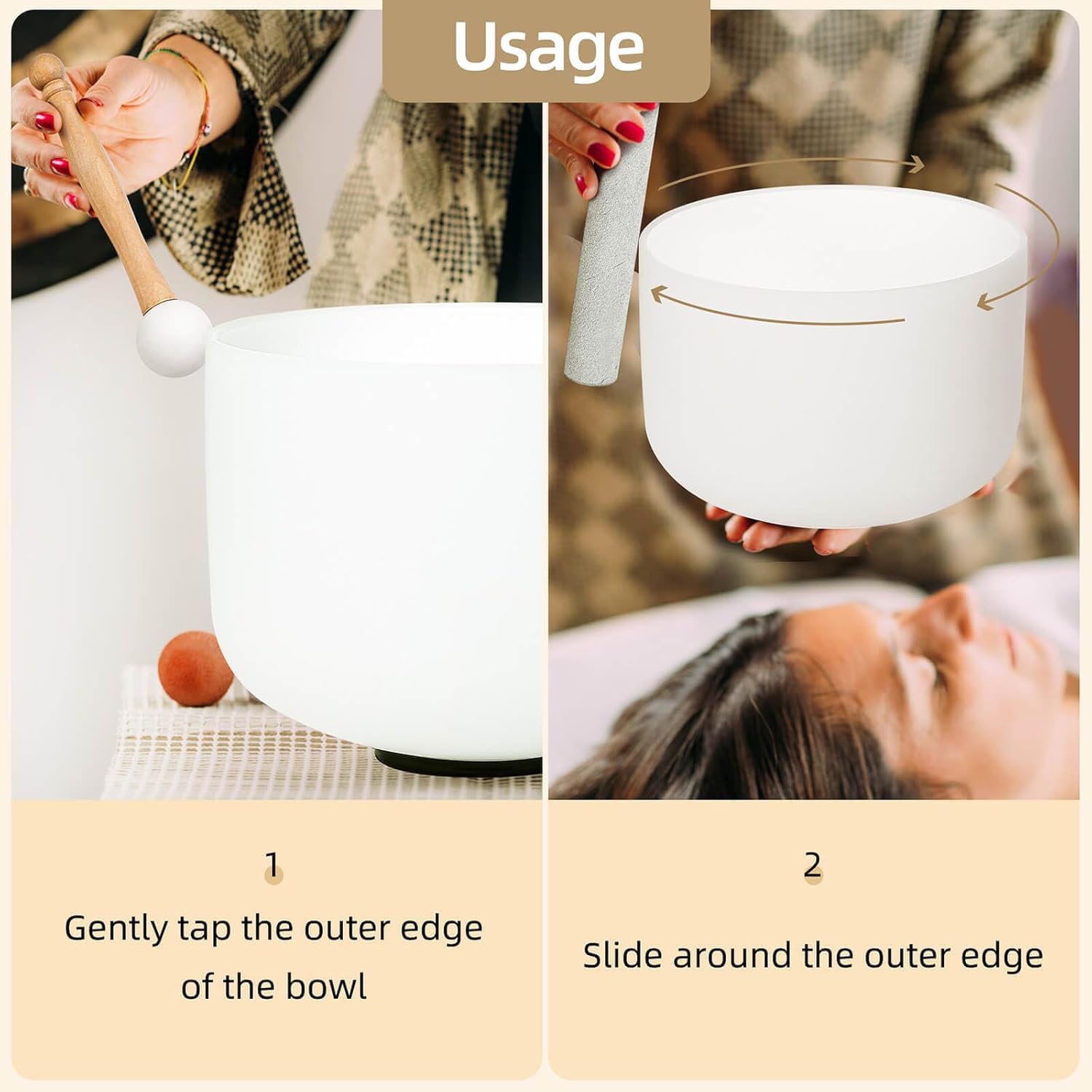 Usage

1

Gently tap the outer edge of the bowl

2

Slide around the outer edge